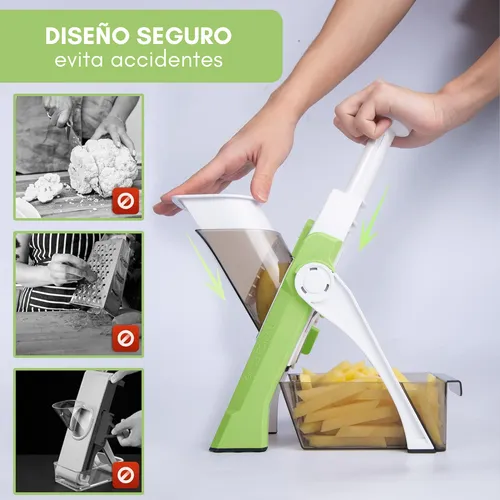 DISEÑO SEGURO
evita accidentes